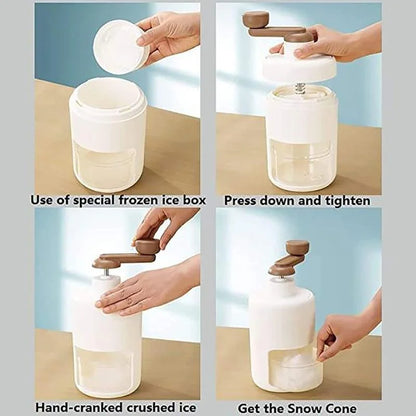 Use of special frozen ice box

Press down and tighten

Hand-cranked crushed ice

Get the Snow Cone